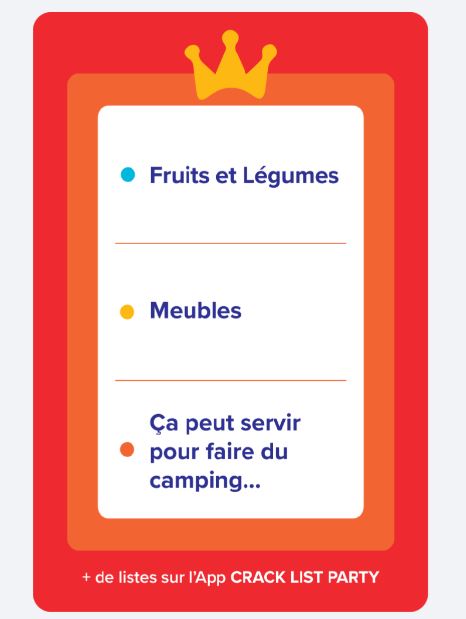 • Fruits et Légumes

• Meubles

• Ça peut servir pour faire du camping...

+ de listes sur l'App CRACK LIST PARTY